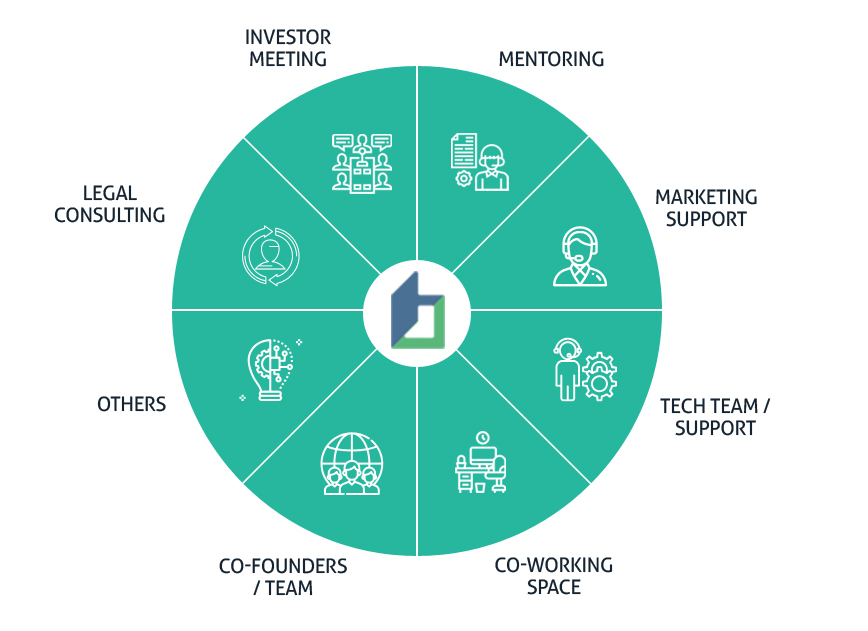 INVESTOR MEETING

MENTORING

MARKETING SUPPORT

TECH TEAM / SUPPORT

CO-WORKING SPACE

CO-FOUNDERS / TEAM

OTHERS

LEGAL CONSULTING